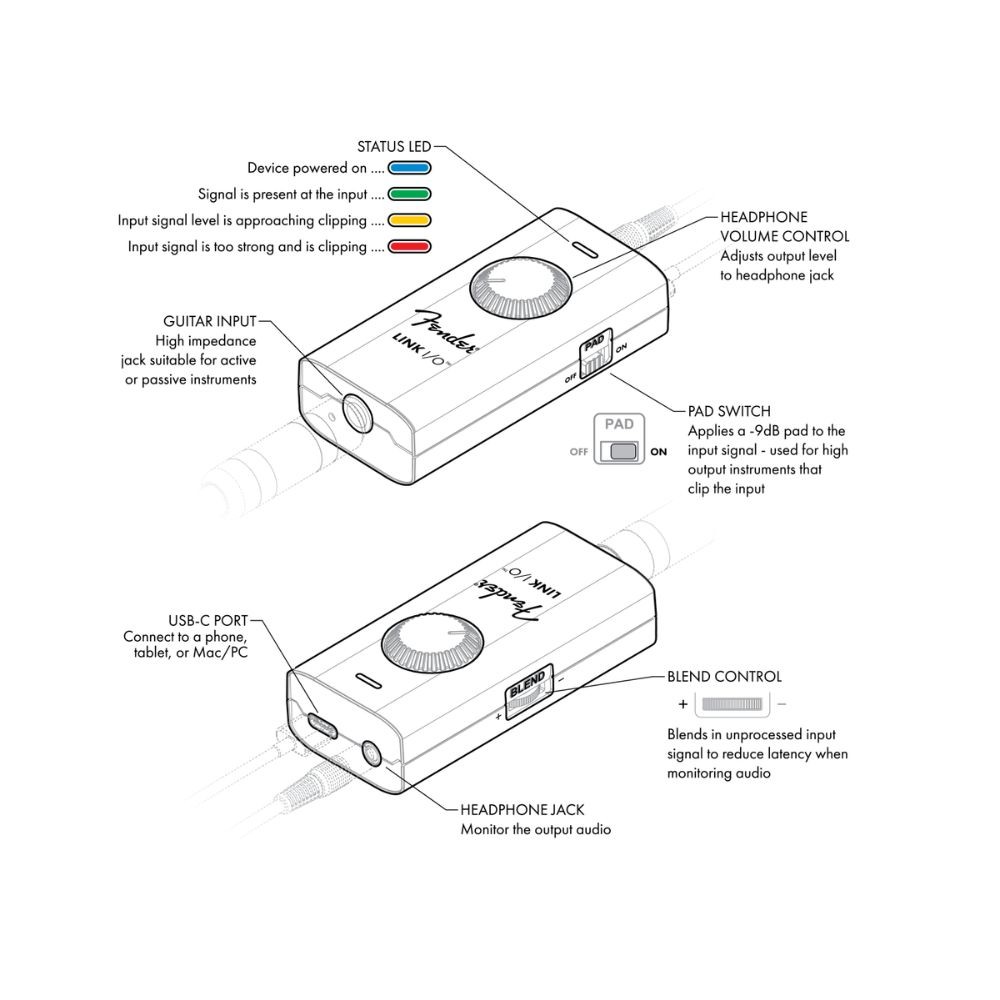 STATUS LED
Device powered on ....
Signal is present at the input ....
Input signal level is approaching clipping ....
Input signal is too strong and is clipping ....

HEADPHONE VOLUME CONTROL
Adjusts output level to headphone jack

GUITAR INPUT
High impedance jack suitable for active or passive instruments

Fender
LINK I/O™

PAD
OFF ON

PAD SWITCH
Applies a -9dB pad to the input signal - used for high output instruments that clip the input

PAD
OFF ON

Fender
LINK I/O™

USB-C PORT
Connect to a phone, tablet, or Mac/PC

BLEND
+ −

BLEND CONTROL
+ −
Blends in unprocessed input signal to reduce latency when monitoring audio

HEADPHONE JACK
Monitor the output audio